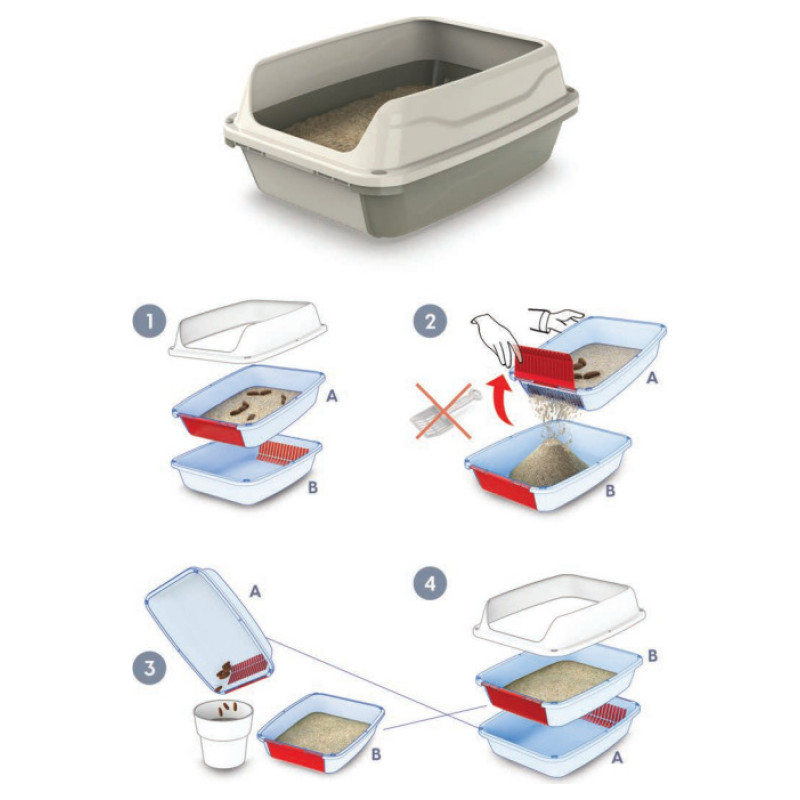 1
A
B
2
A
B
A
3
B
4
B
A