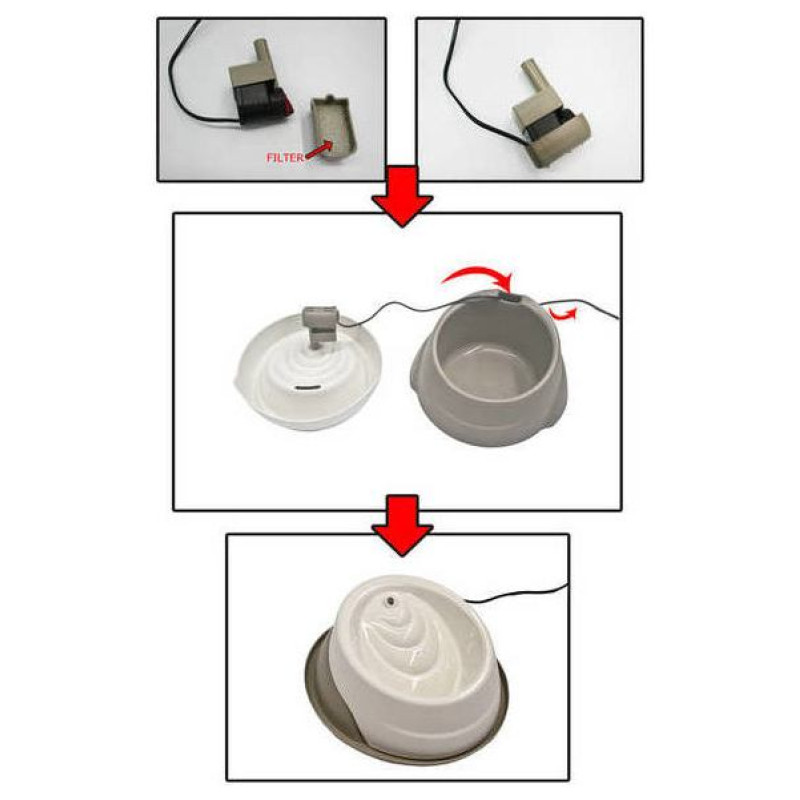 FILTER