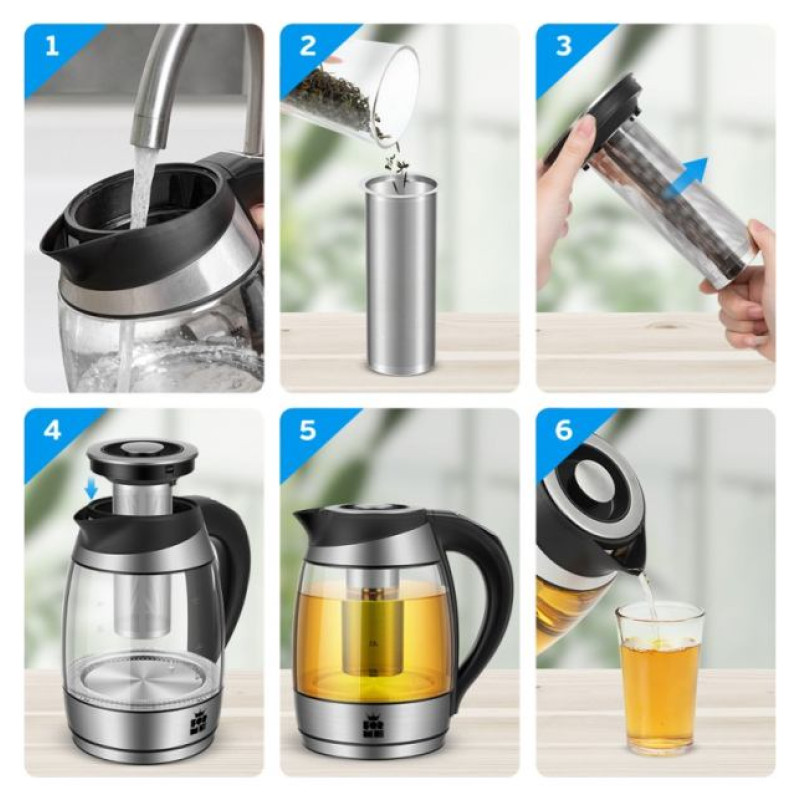 1

2

3

4

5

6