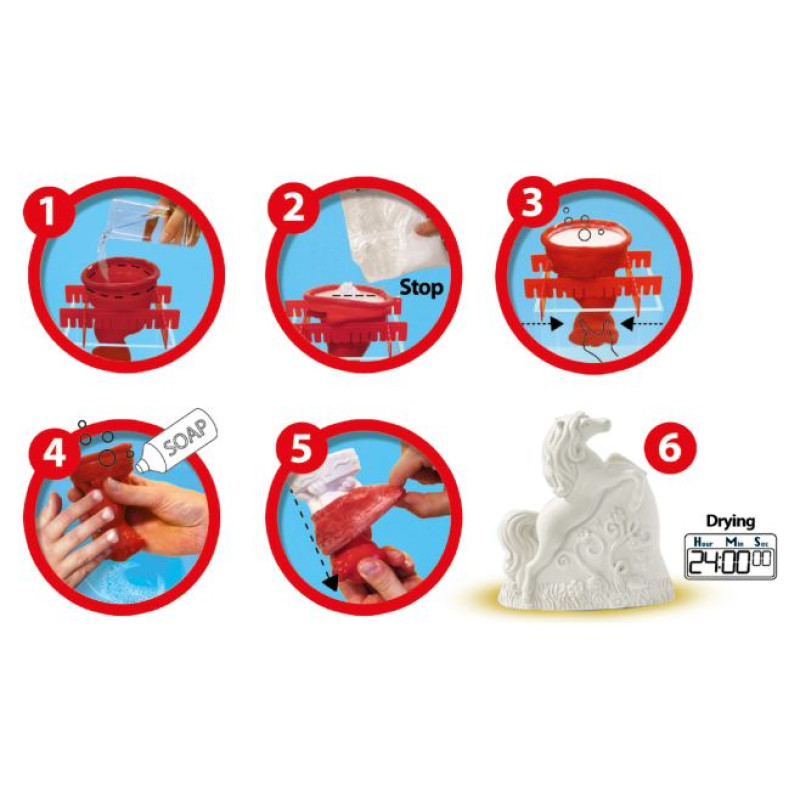 1

2

Stop

3

4

SOAP

5

6

Drying

Hour Min Sec

24:00 00