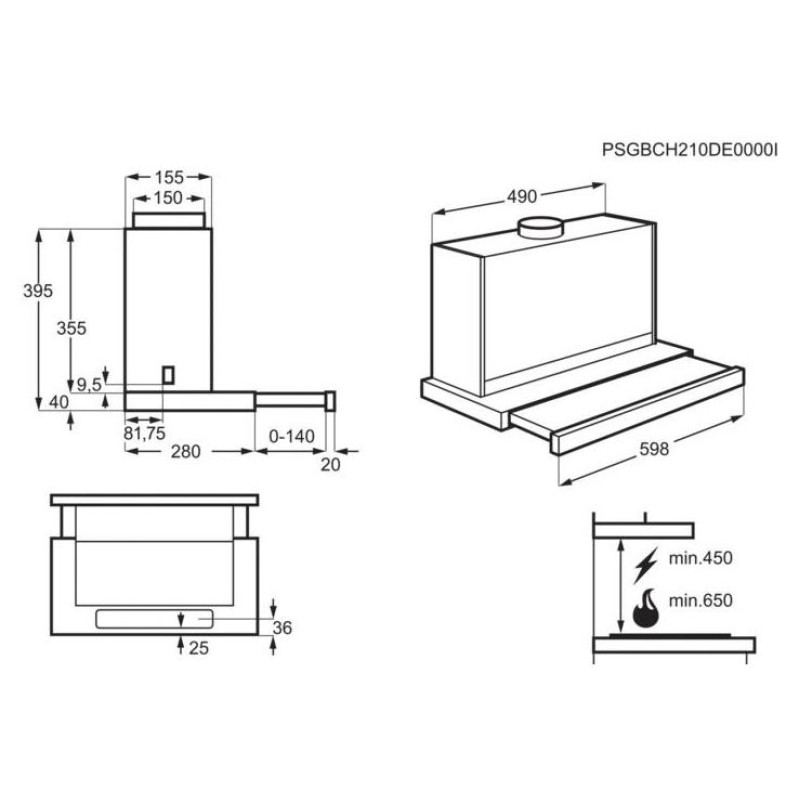 PSGBCH210DE0000I

155
150
395
355
9,5
40
81,75
280
0-140
20

490
598

36
25

min.450
min.650