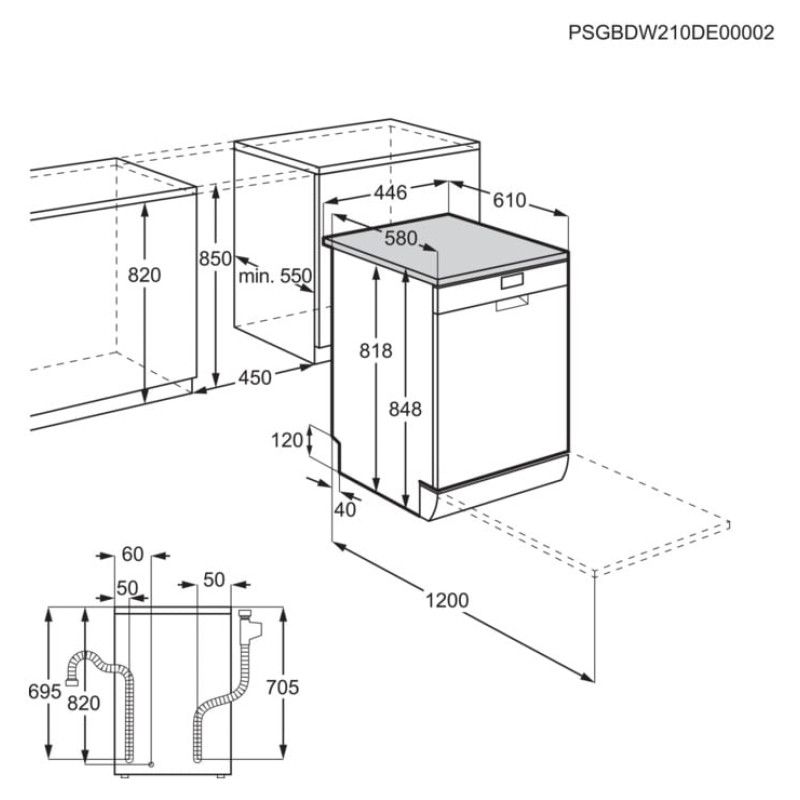 PSGBDW210DE00002

446
610
580
820
850
min. 550
818
848
450
120
40
1200

60
50
50
695
820
705