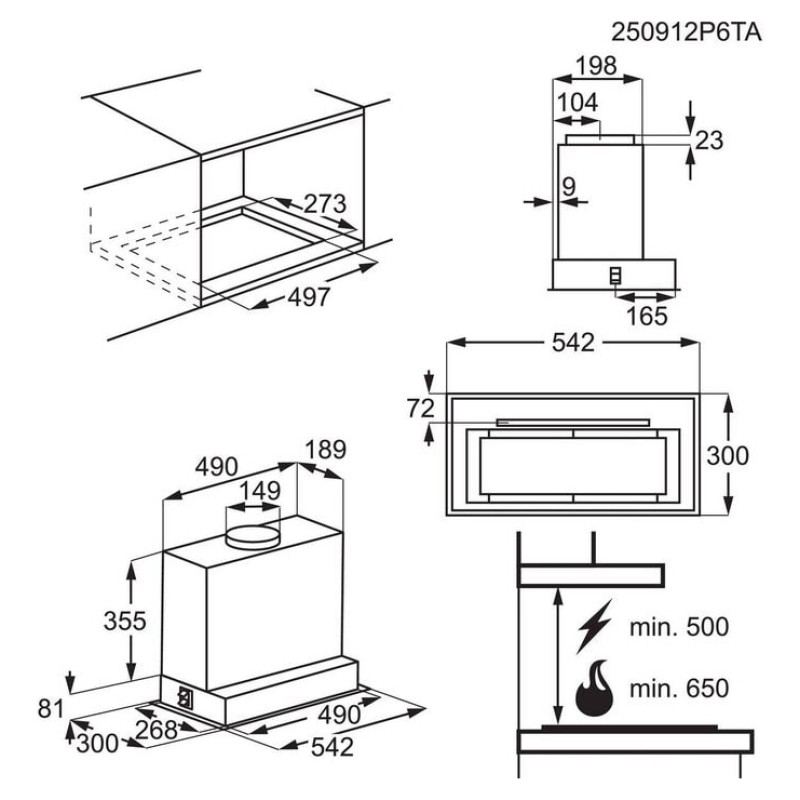 250912P6TA

273

497

198

104

23

9

165

542

72

300

490

189

149

355

81

300

268

490

542

min. 500

min. 650