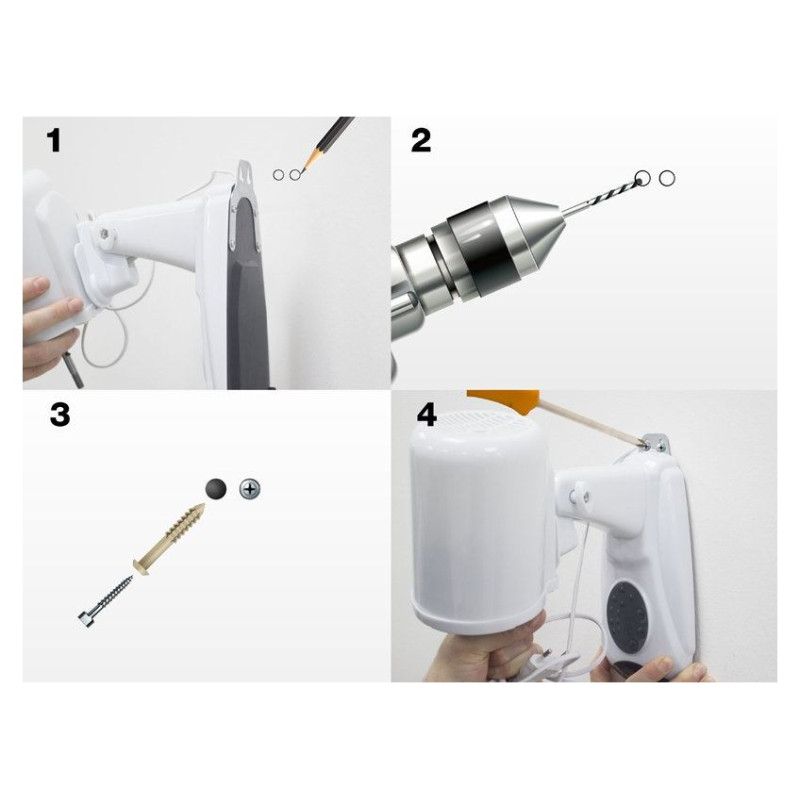 1

2

3

4