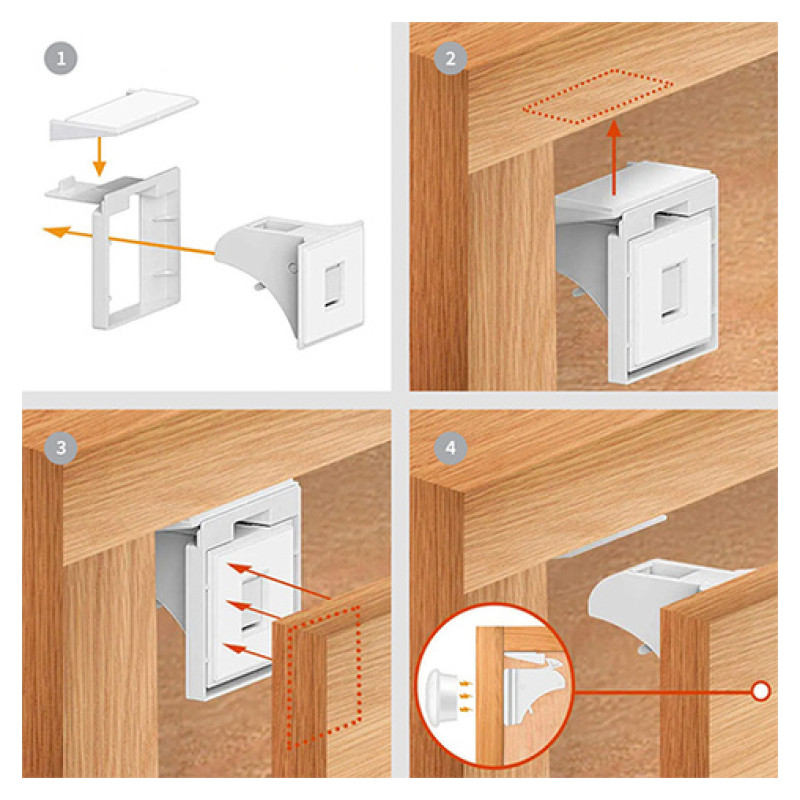 1

2

3

4